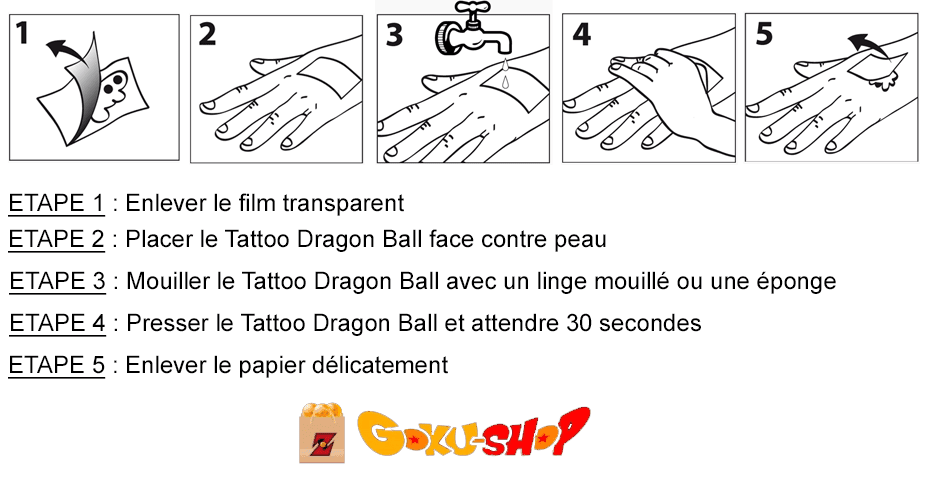 1

2

3

4

5

ETAPE 1 : Enlever le film transparent

ETAPE 2 : Placer le Tattoo Dragon Ball face contre peau

ETAPE 3 : Mouiller le Tattoo Dragon Ball avec un linge mouillé ou une éponge

ETAPE 4 : Presser le Tattoo Dragon Ball et attendre 30 secondes

ETAPE 5 : Enlever le papier délicatement

Z

GOKU-SHOP